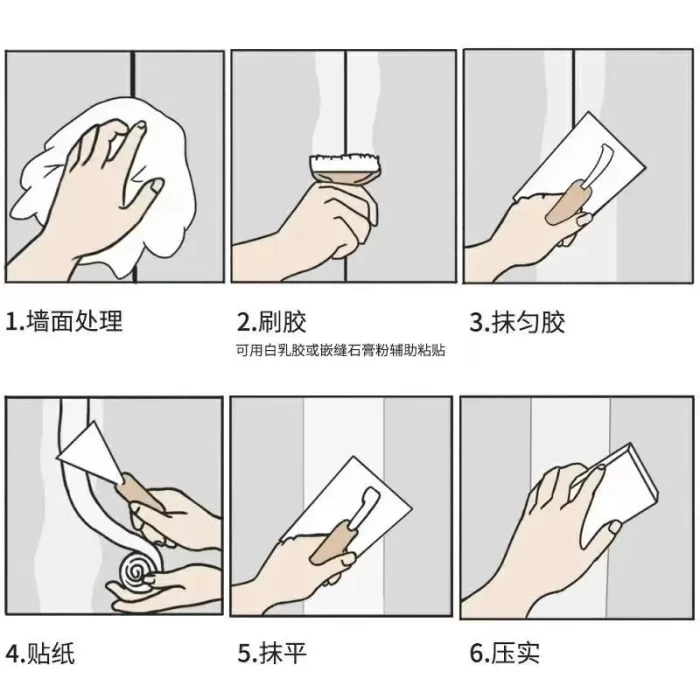 1.墙面处理

2.刷胶
可用白乳胶或嵌缝石膏粉辅助粘贴

3.抹匀胶

4.贴纸

5.抹平

6.压实