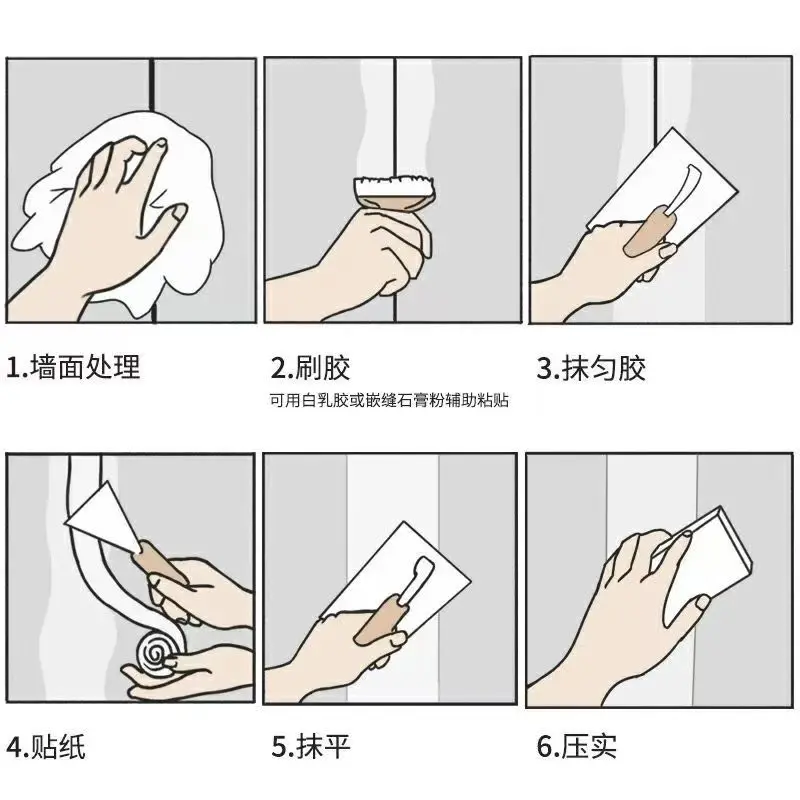 1.墙面处理

2.刷胶
可用白乳胶或嵌缝石膏粉辅助粘贴

3.抹匀胶

4.贴纸

5.抹平

6.压实